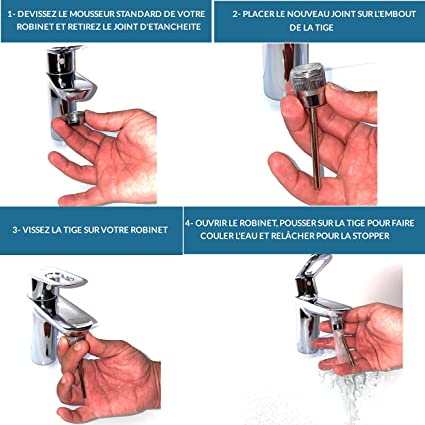 1- DEVISSEZ LE MOUSSEUR STANDARD DE VOTRE ROBINET ET RETIREZ LE JOINT D'ETANCHEITE

2- PLACER LE NOUVEAU JOINT SUR L'EMBOUT DE LA TIGE

3- VISSEZ LA TIGE SUR VOTRE ROBINET

4- OUVRIR LE ROBINET, POUSSER SUR LA TIGE POUR FAIRE COULER L'EAU ET RELÂCHER POUR LA STOPPER